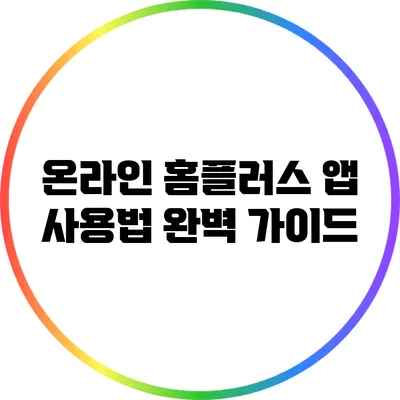 온라인 홈플러스 앱 사용법 완벽 가이드