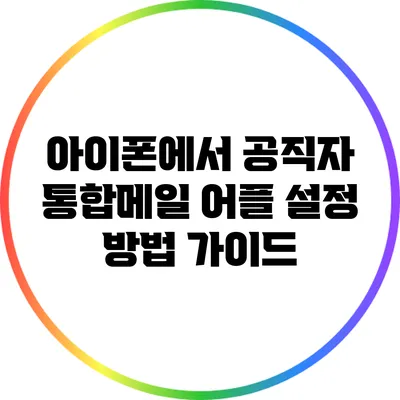 아이폰에서 공직자 통합메일 어플 설정 방법 가이드