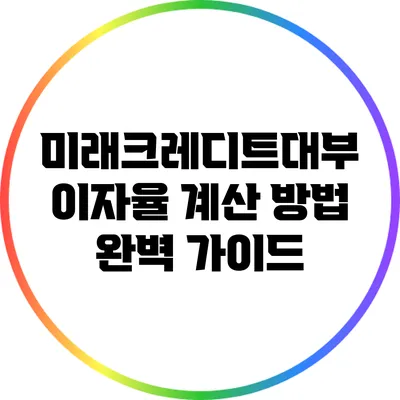 미래크레디트대부 이자율 계산 방법 완벽 가이드