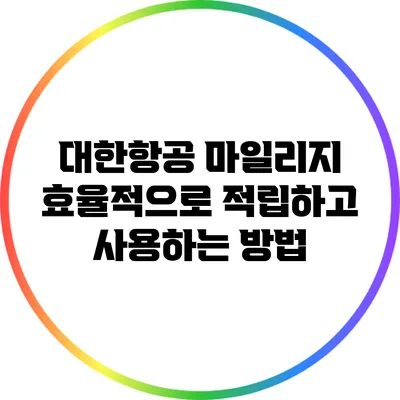 대한항공 마일리지 효율적으로 적립하고 사용하는 방법