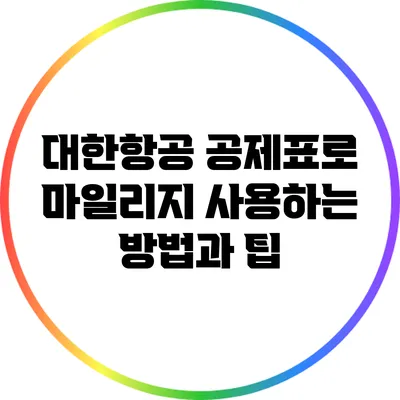 대한항공 공제표로 마일리지 사용하는 방법과 팁