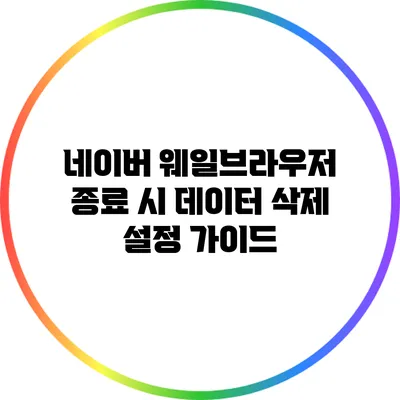 네이버 웨일브라우저 종료 시 데이터 삭제 설정 가이드