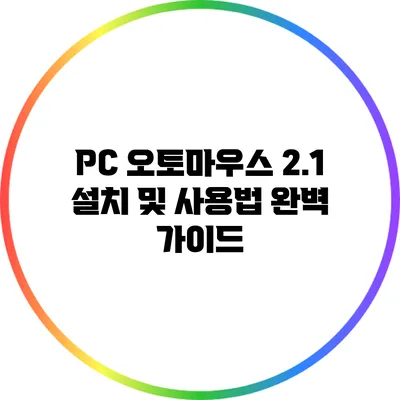 PC 오토마우스 2.1 설치 및 사용법 완벽 가이드