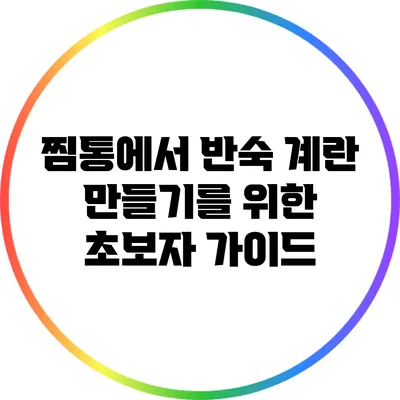 찜통에서 반숙 계란 만들기를 위한 초보자 가이드