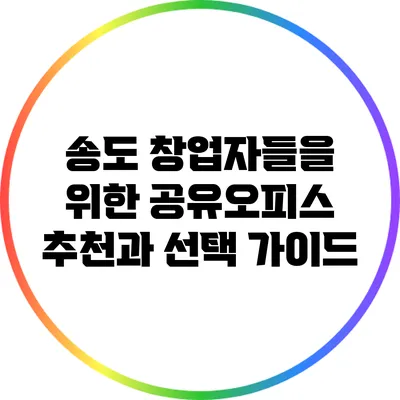 송도 창업자들을
위한 공유오피스
추천과 선택 가이드