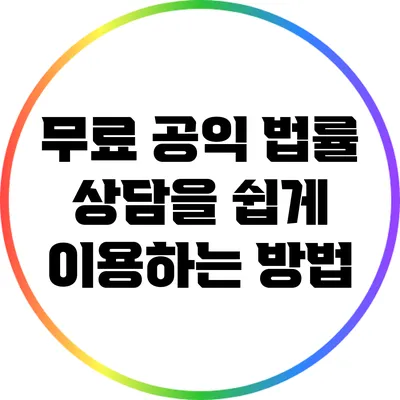 무료 공익 법률 상담을 쉽게 이용하는 방법