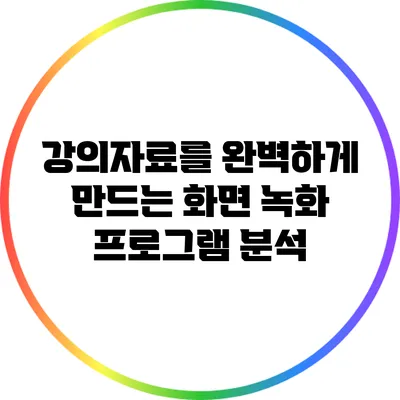 강의자료를 완벽하게 만드는 화면 녹화 프로그램 분석