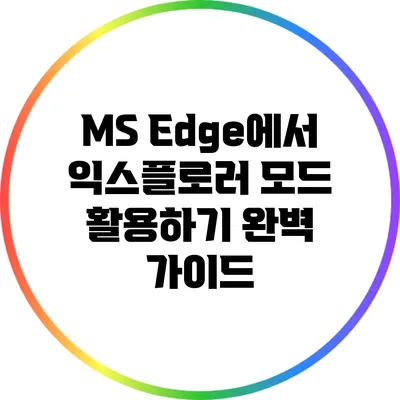 MS Edge에서 익스플로러 모드 활용하기 완벽 가이드